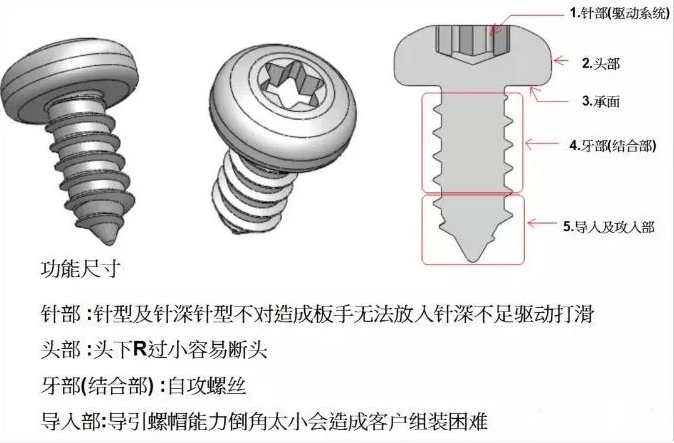 1.针部(驱动系统)

2.头部

3.承面

4.牙部(结合部)

5.导入及攻入部

功能尺寸

针部 :针型及针深针型不对造成板手无法放入针深不足驱动打滑

头部 :头下R过小容易断头

牙部(结合部) :自攻螺丝

导入部:导引螺帽能力倒角太小会造成客户组装困难